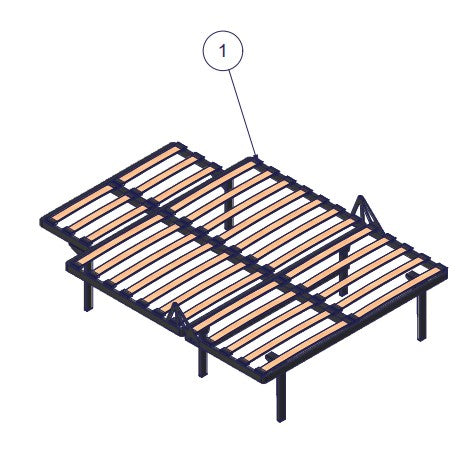 1